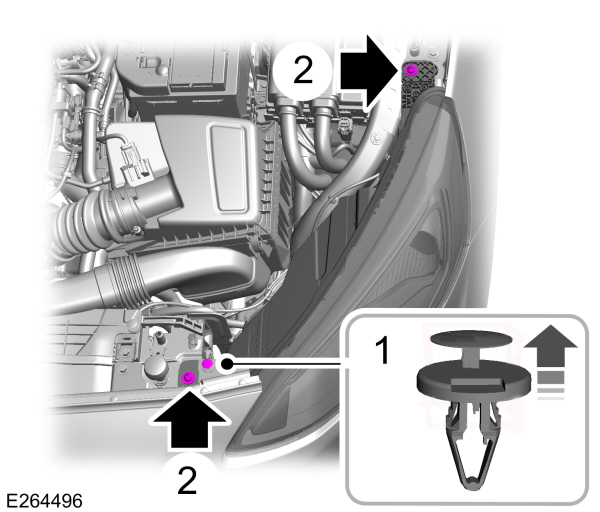 2

1

2

E264496