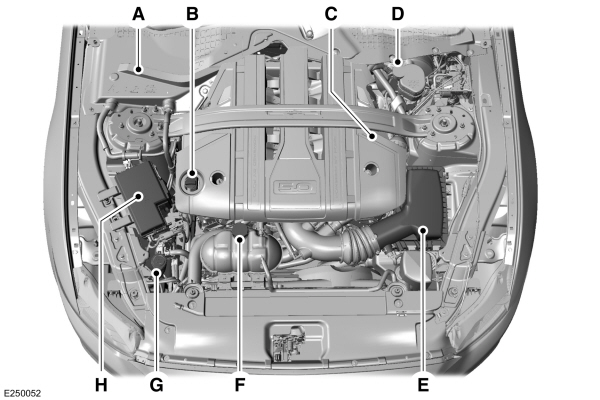 A
B
C
D
5.0
H
G
F
E
E250052