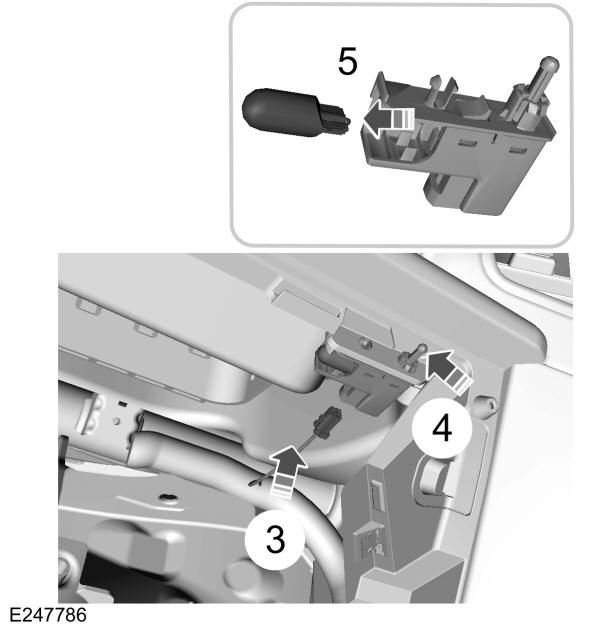 5

4

3

E247786