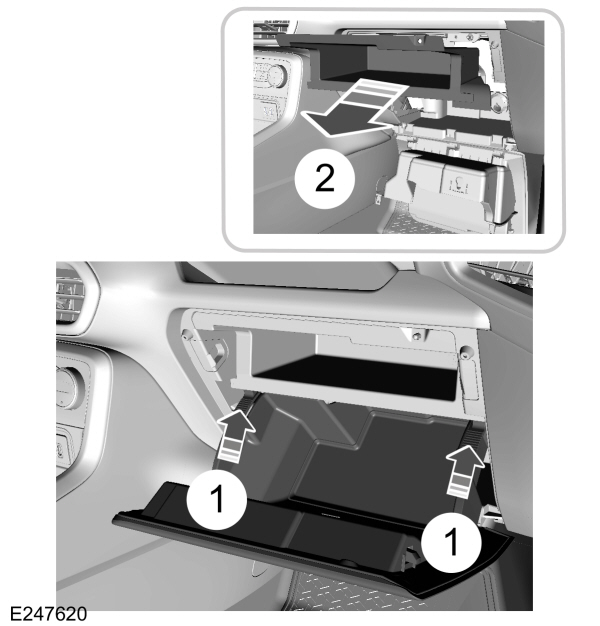 2

1

1

E247620