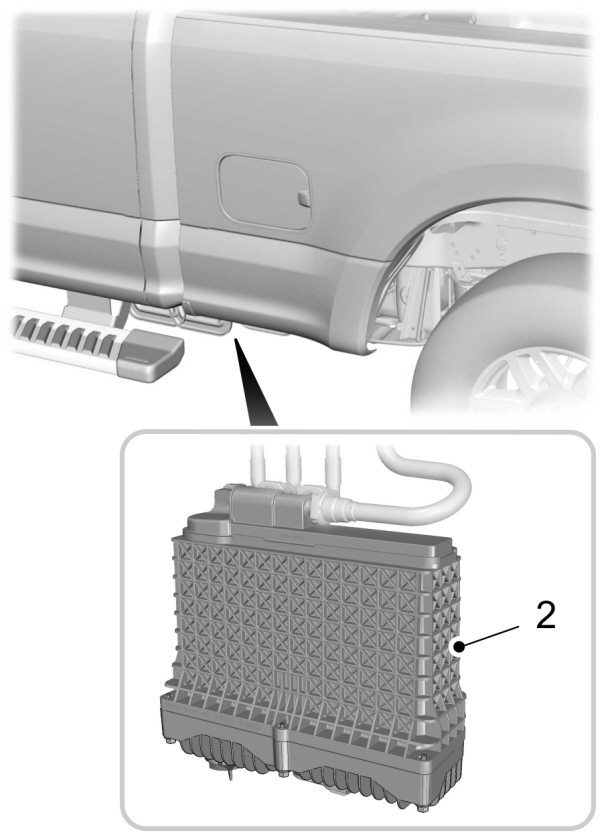 2