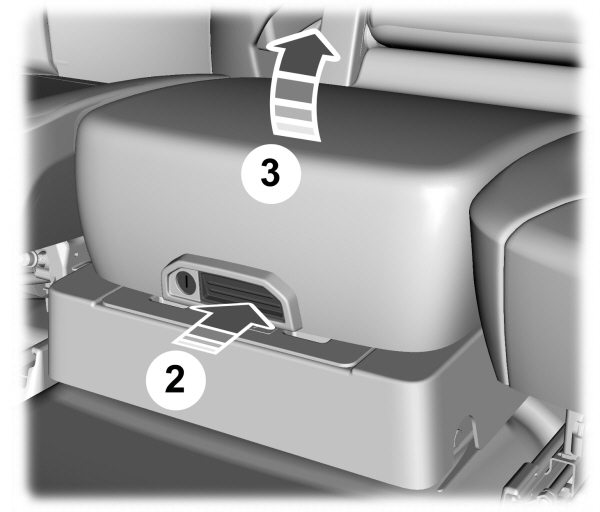 3

2