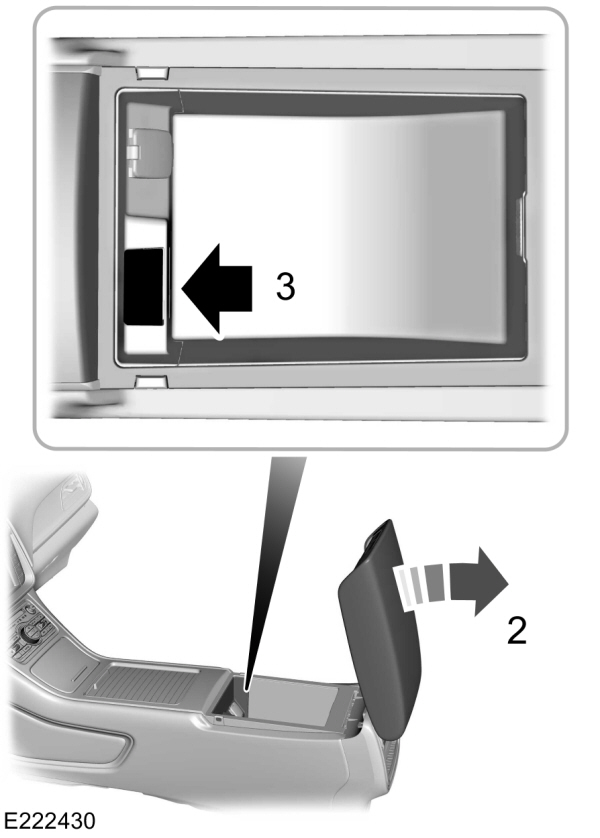 3

2

E222430