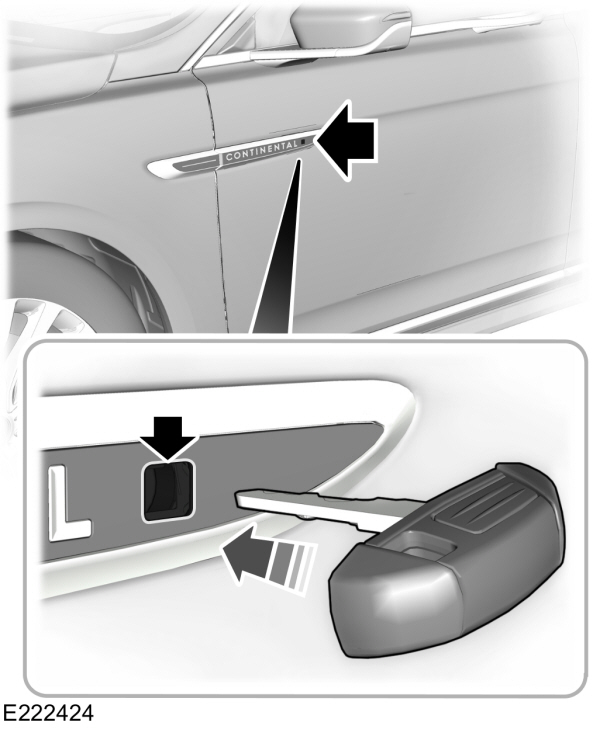 CONTINENTAL

L

E222424