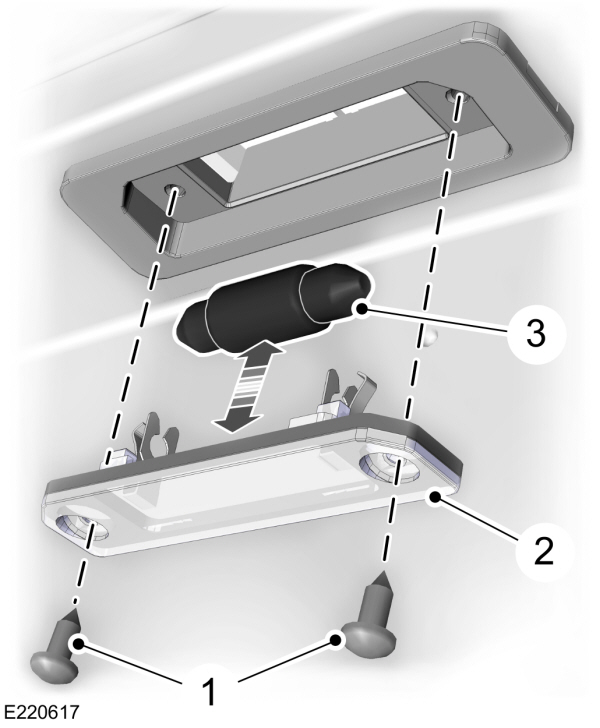 3
2
1
E220617