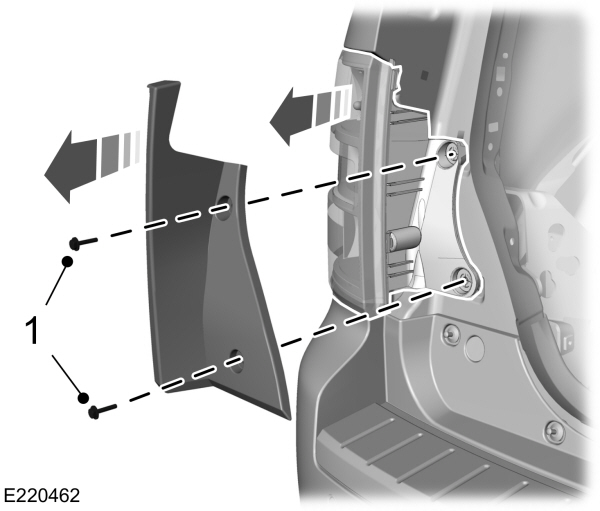 1

E220462