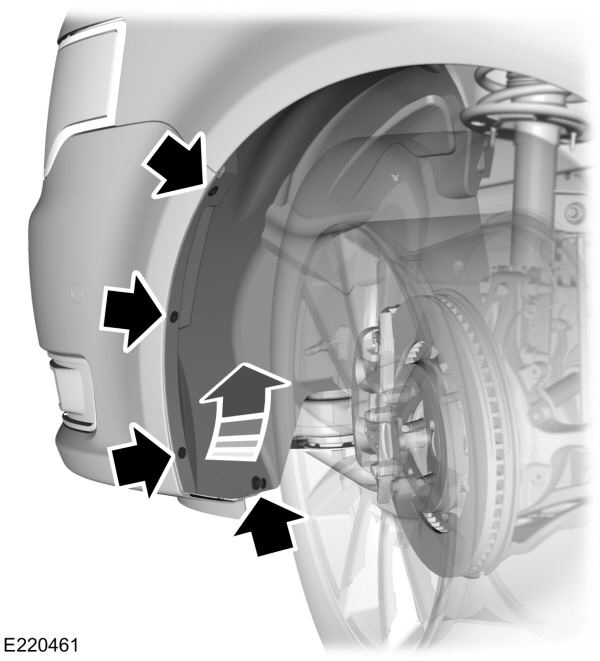 E220461