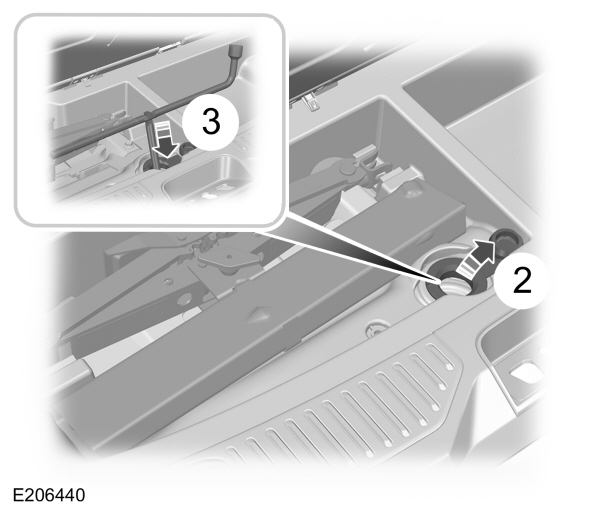 3

2

E206440