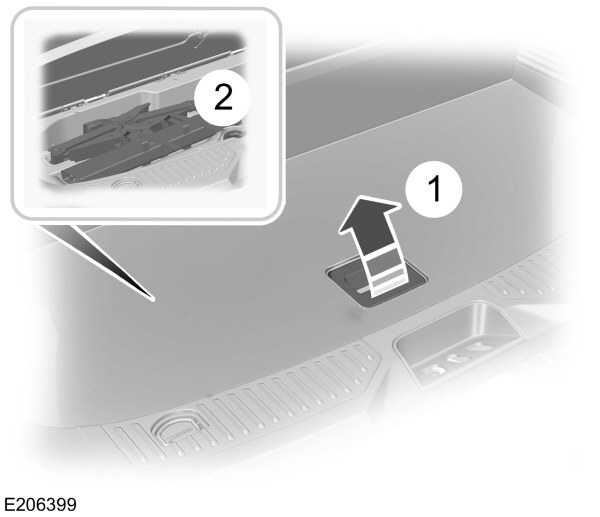 2

1

E206399