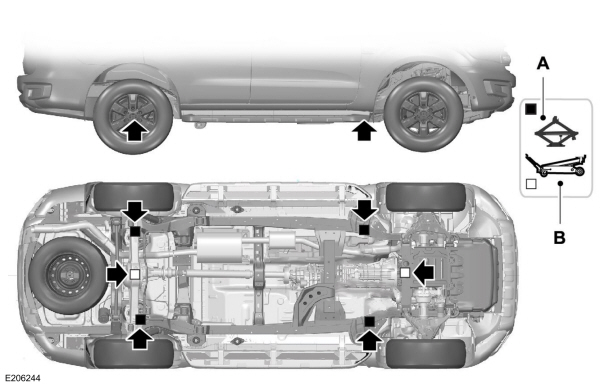 A

B

E206244