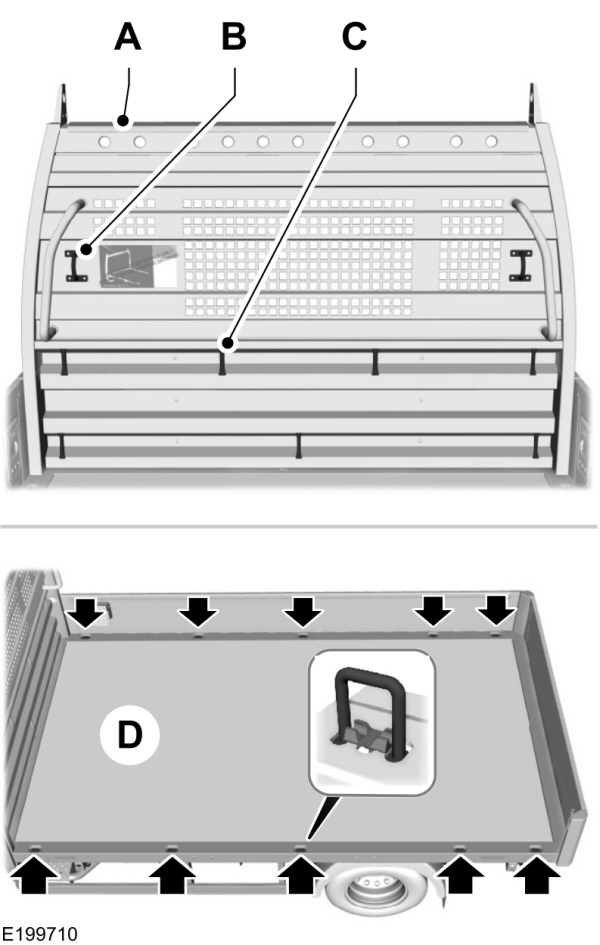 A B C

D

E199710