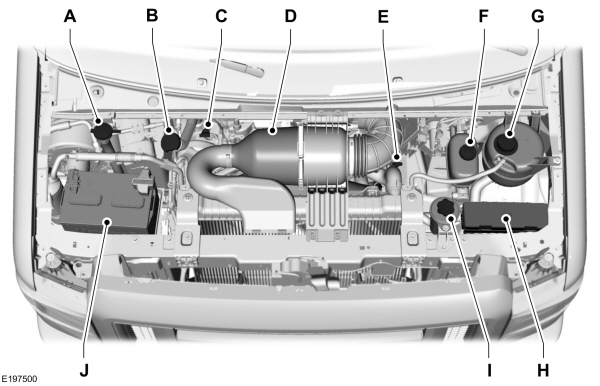 A
B
C
D
E
F
G
J
I
H
E197500