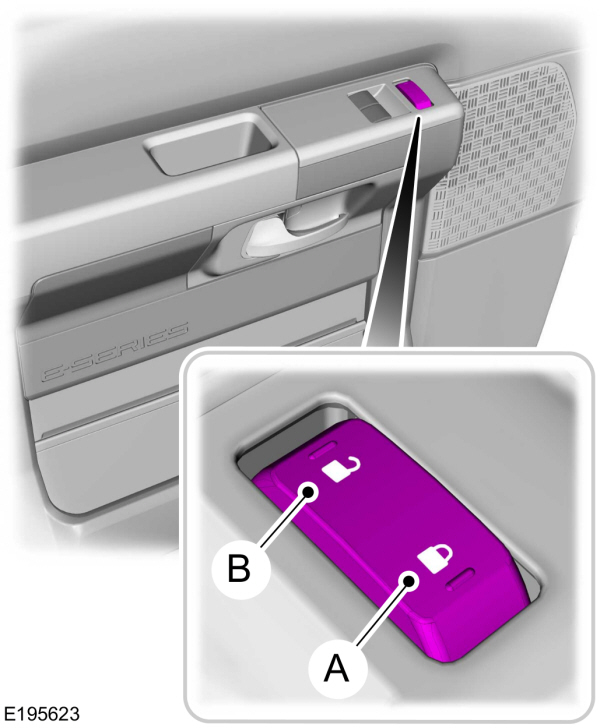 E-SERIES

B

A

E195623