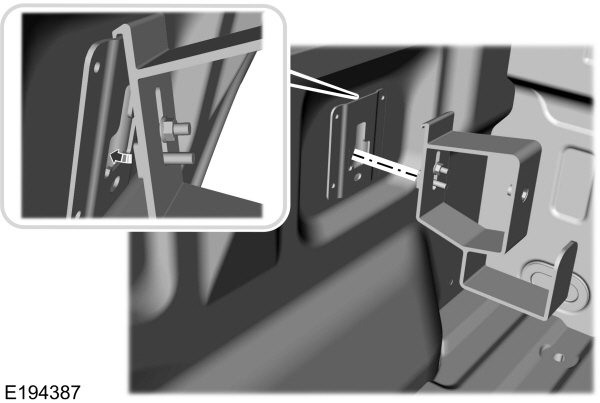 E194387