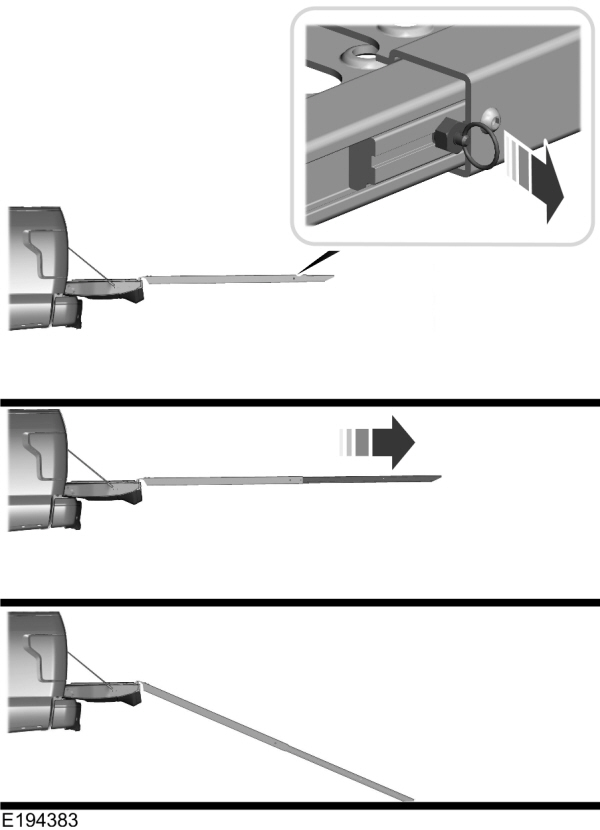 E194383