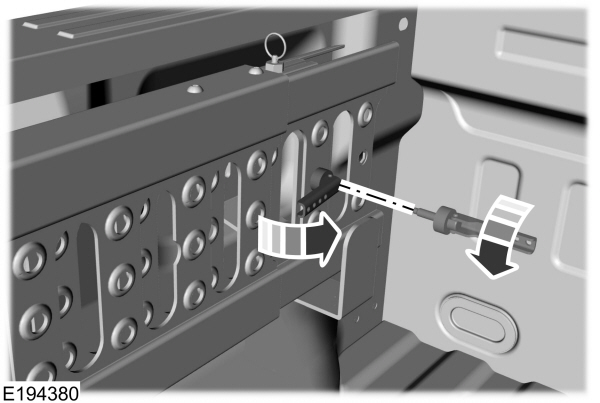 E194380