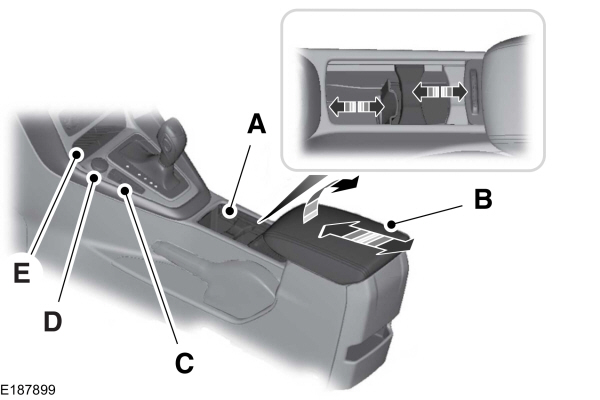 A
B
E
D
C
E187899