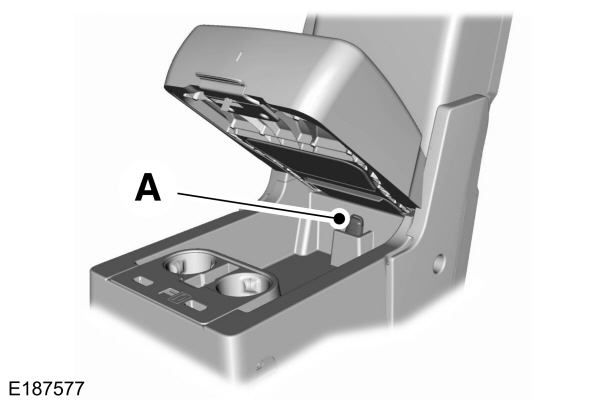 A

E187577