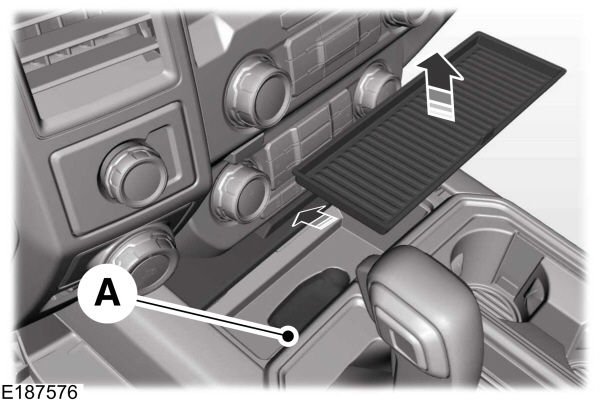 A

E187576