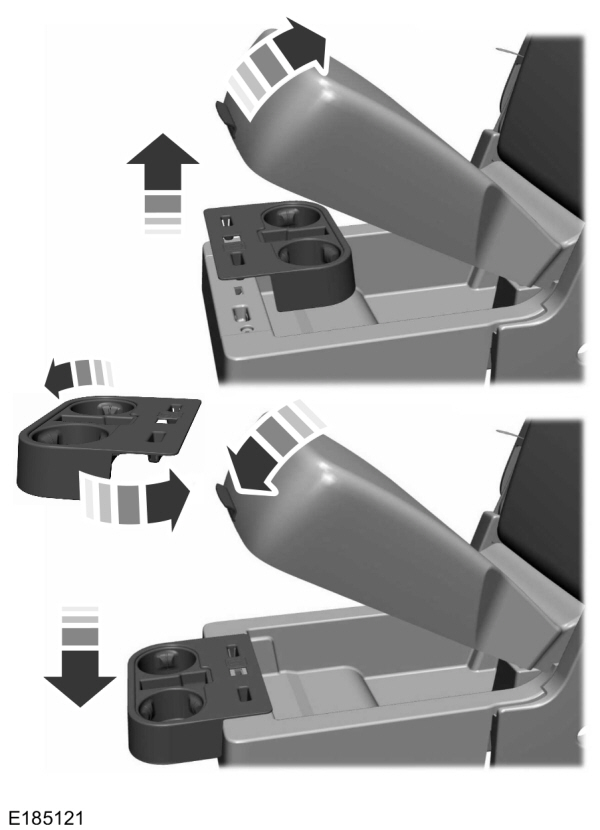 E185121