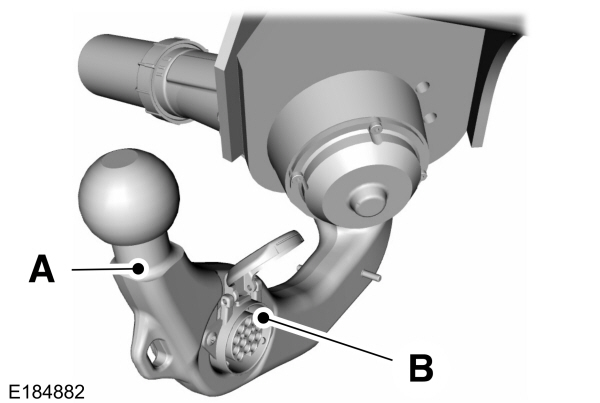 A
B
E184882