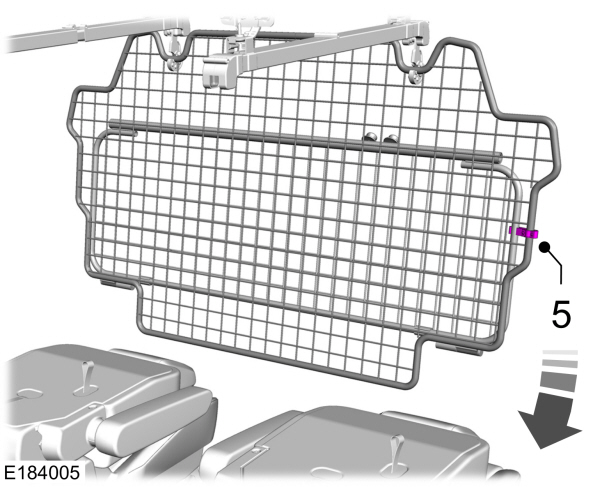 5

E184005