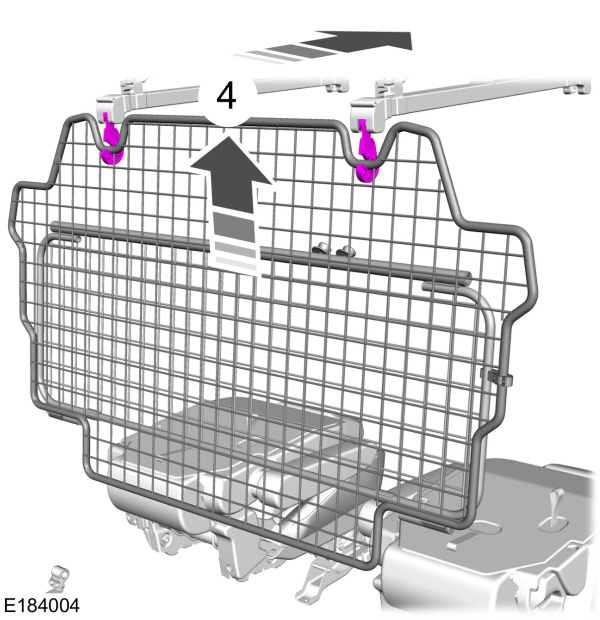 4

E184004