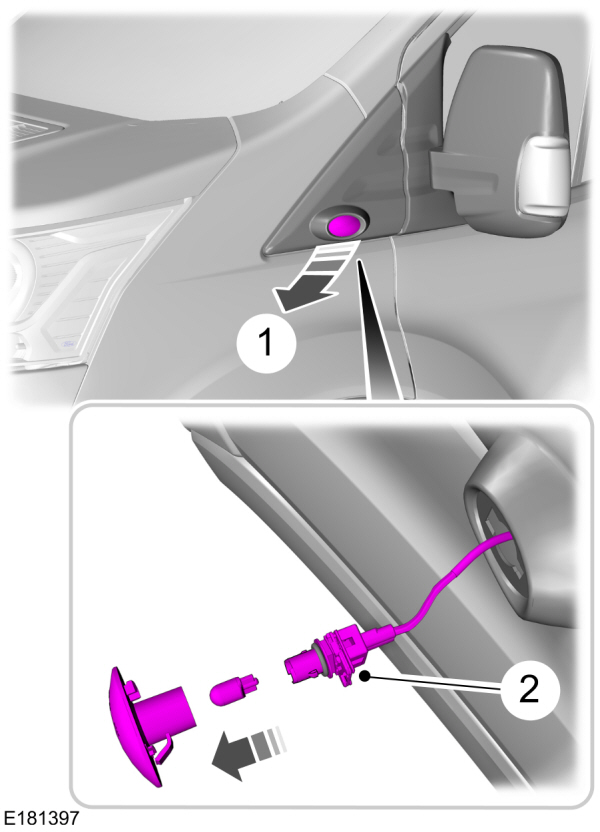 1

2

E181397