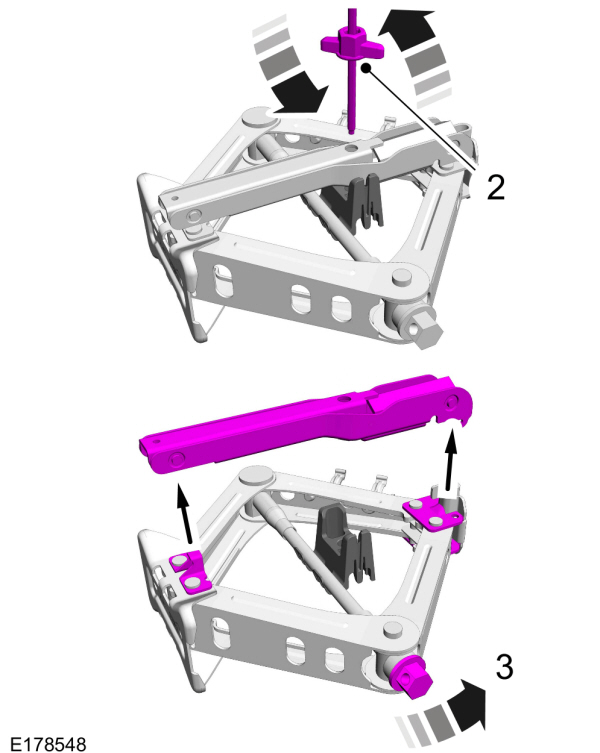 2

3

E178548