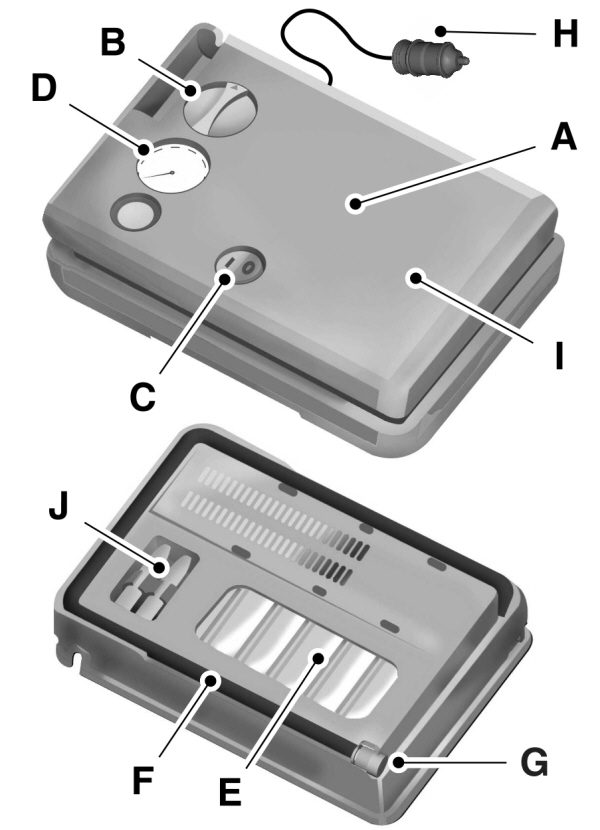 B
H
D
A
I
C
J
F
E
G