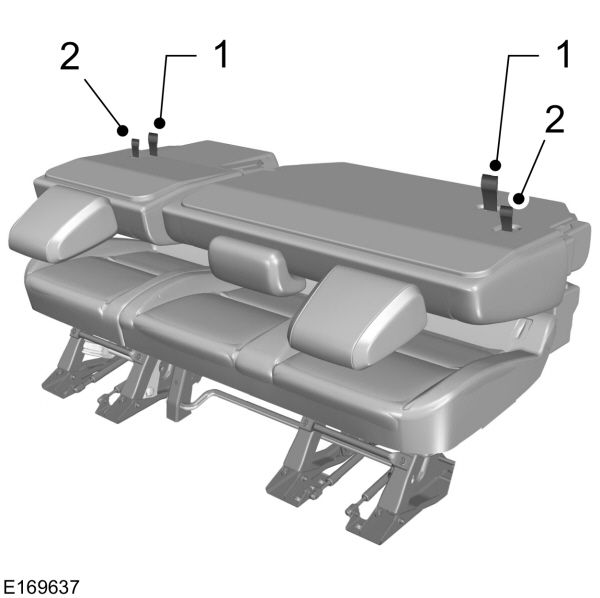 2
1
1
2
E169637