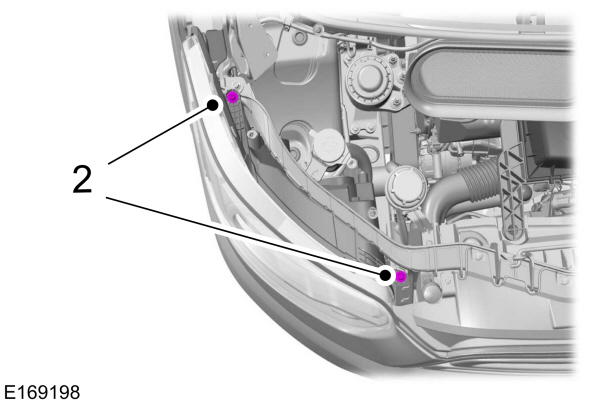 2

E169198