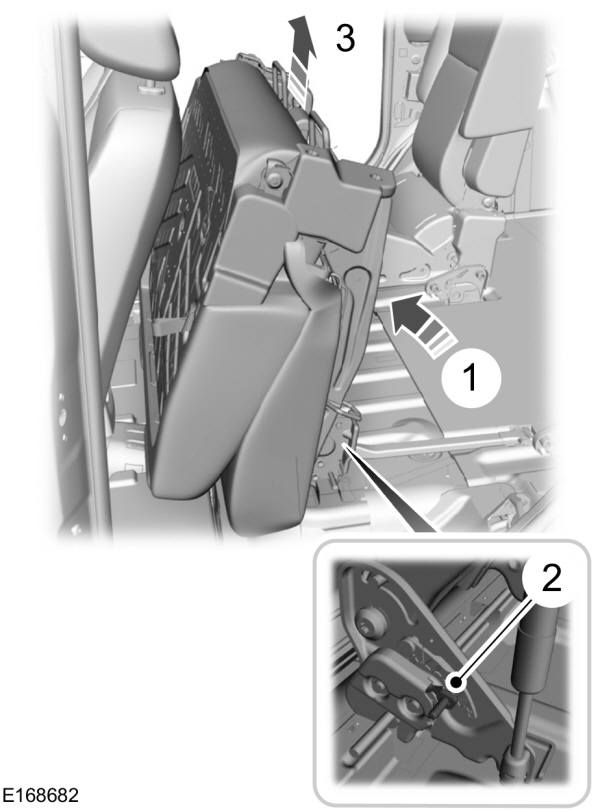 3
1
2
E168682