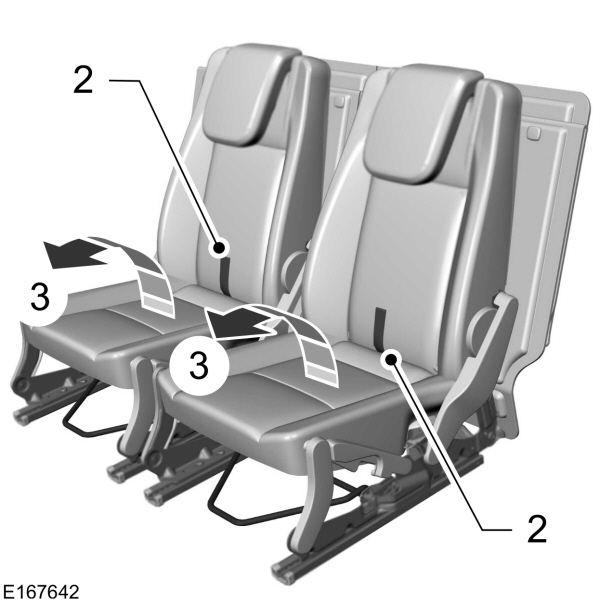 2
3
3
2
E167642