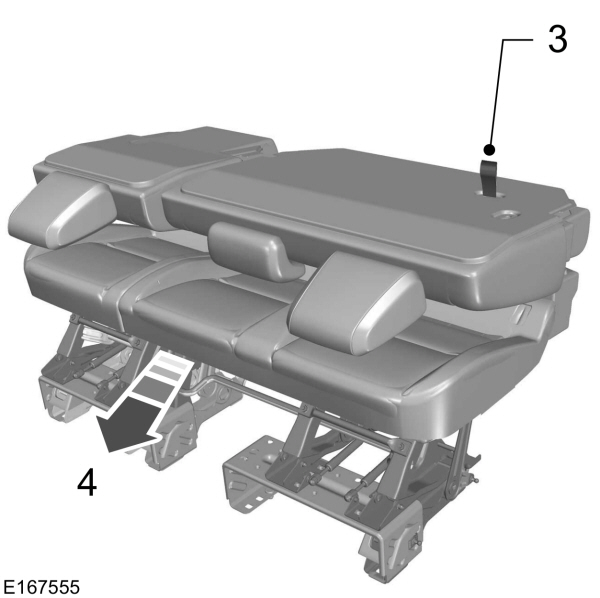 3

4

E167555