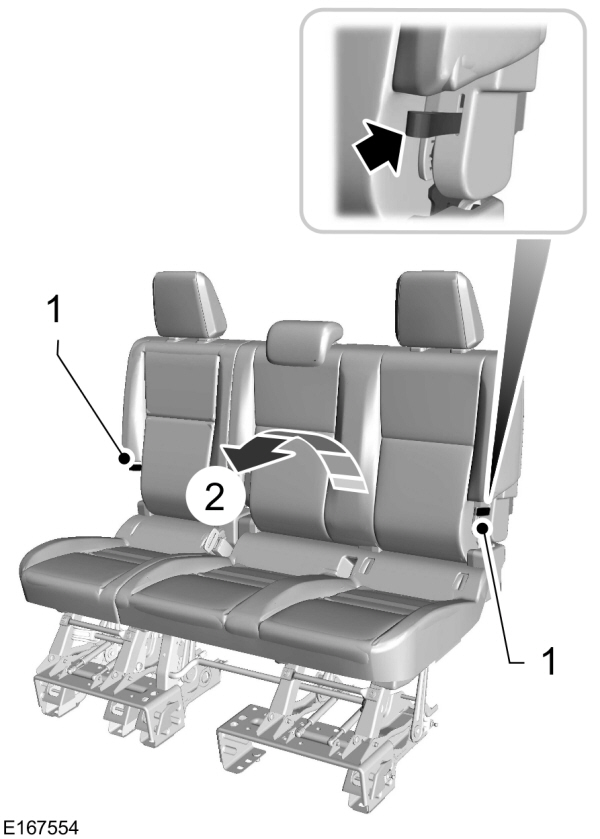 1

2

1

E167554