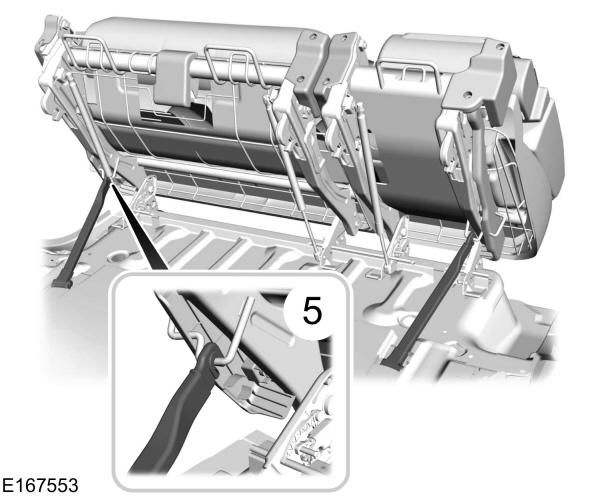 5

E167553