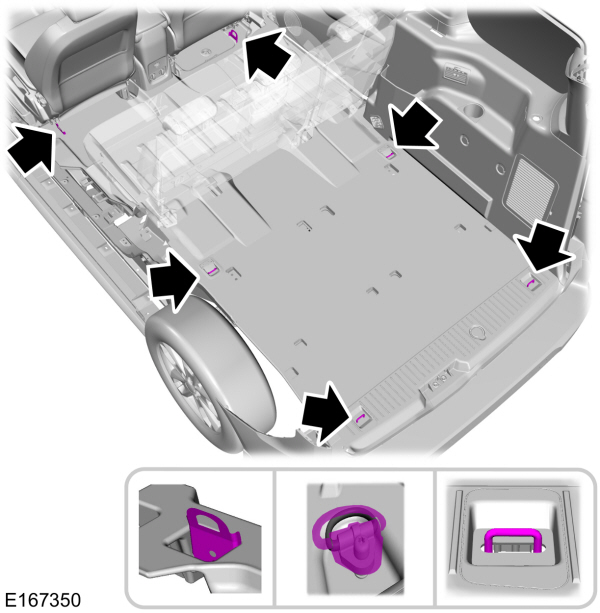 E167350