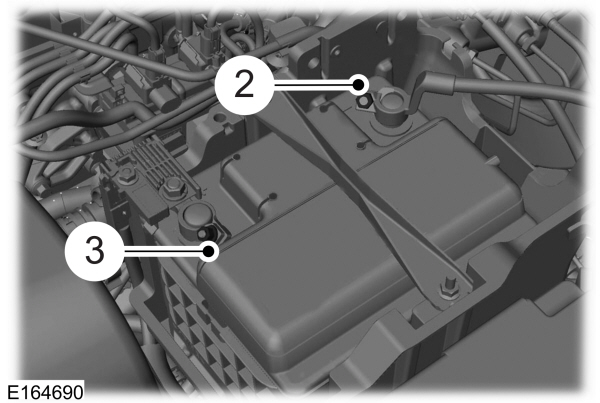 2
3
E164690