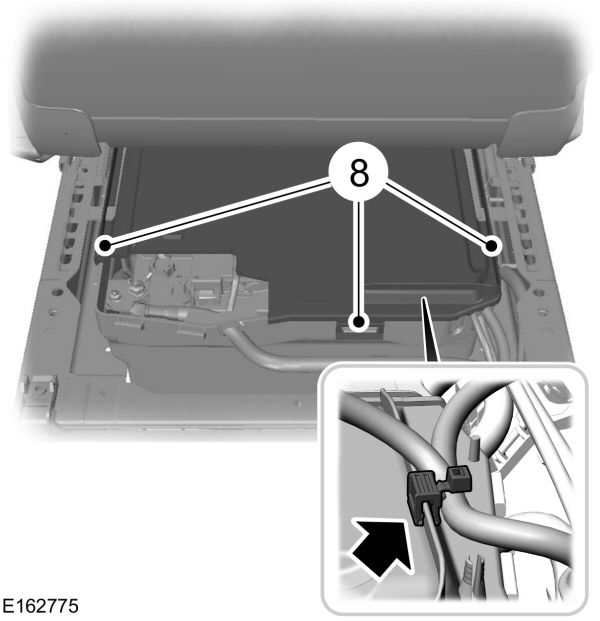 8

E162775