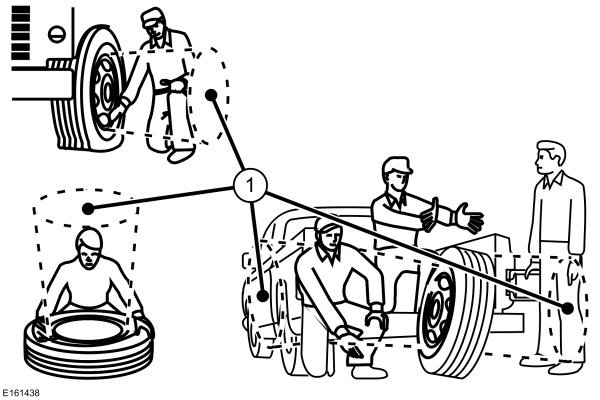 1

E161438