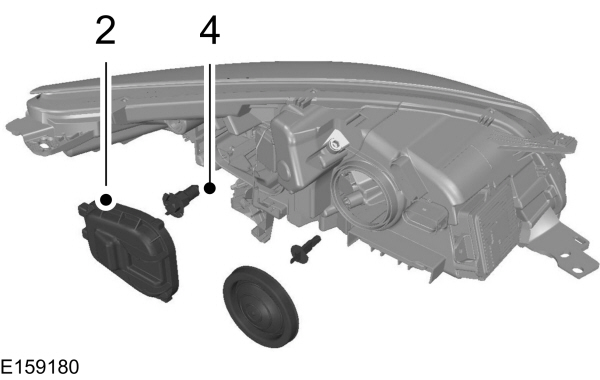 2
4
E159180