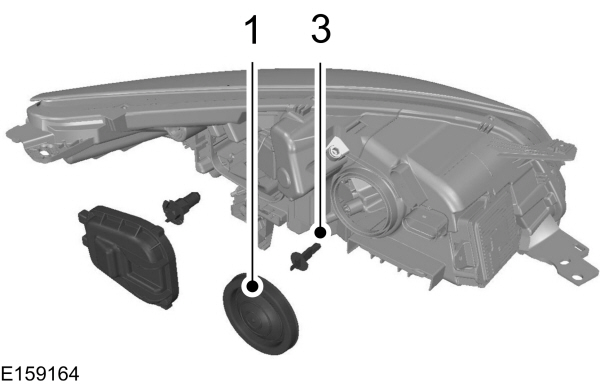 1
3
E159164