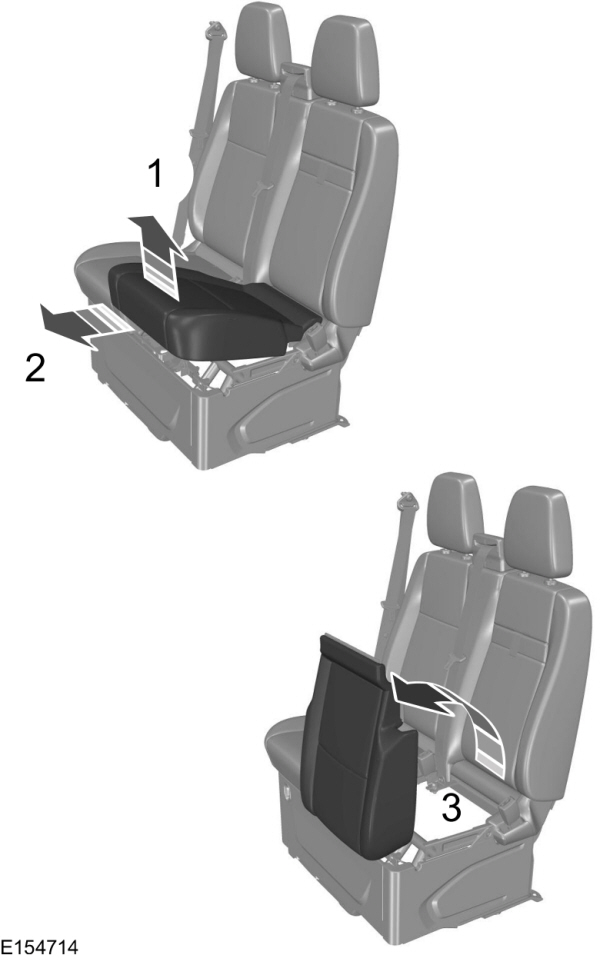 1
2
3
E154714