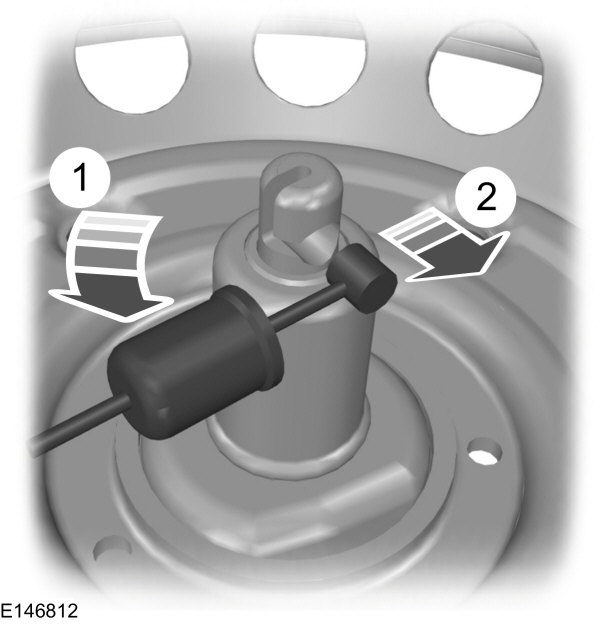 1
2
E146812