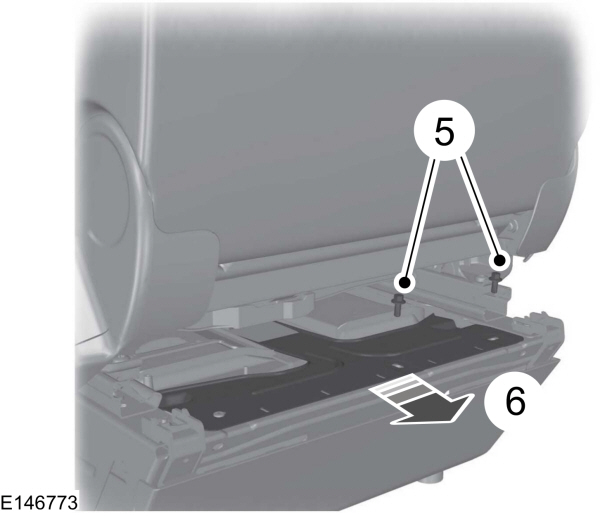 5
6
E146773