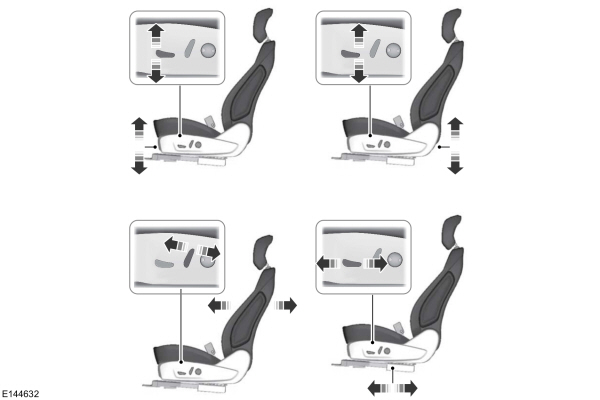 E144632