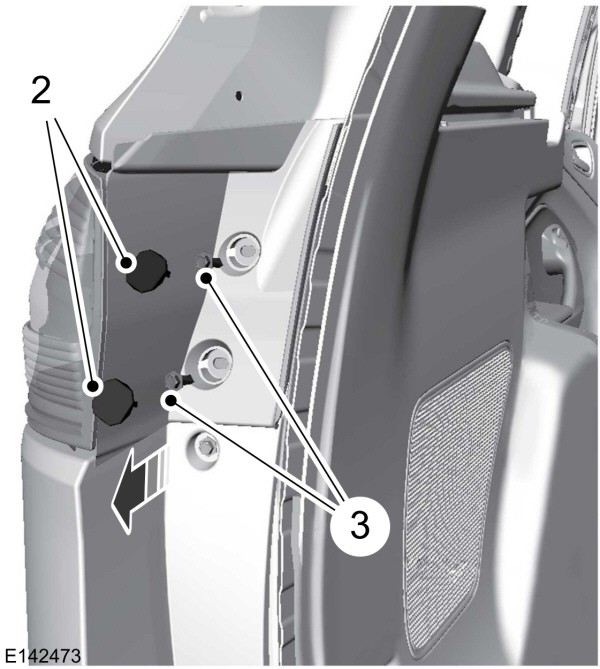 2

3

E142473