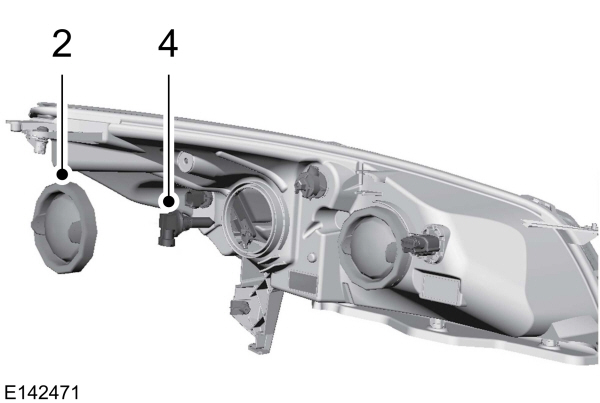 2
4
E142471