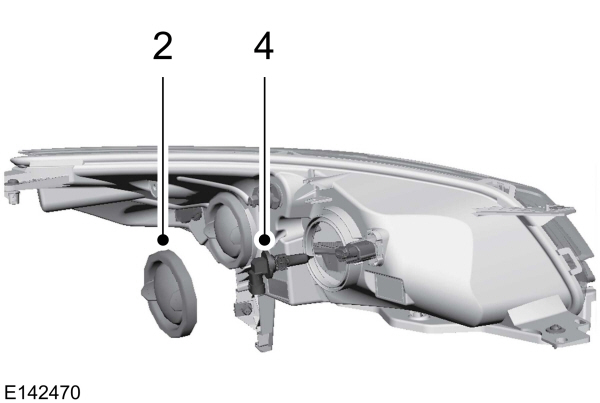 2
4
E142470